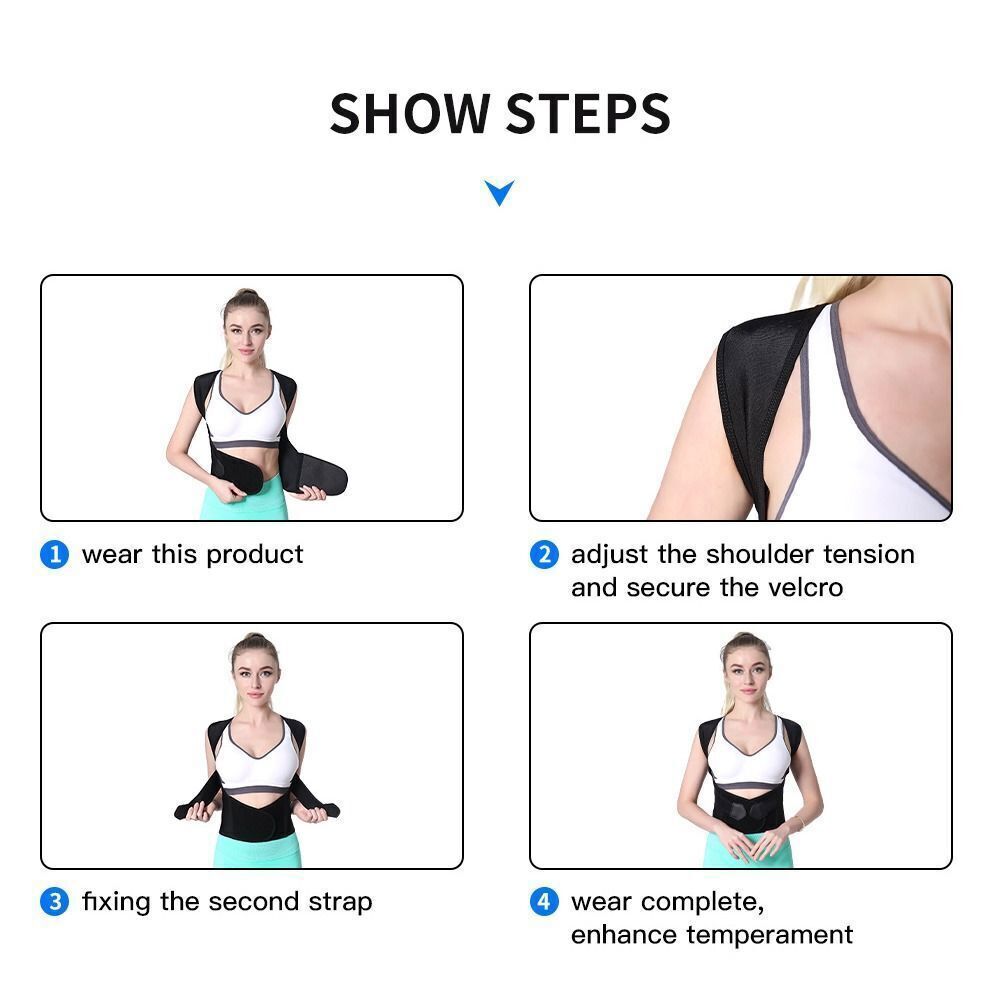 SHOW STEPS

1 wear this product

2 adjust the shoulder tension and secure the velcro

3 fixing the second strap

4 wear complete, enhance temperament