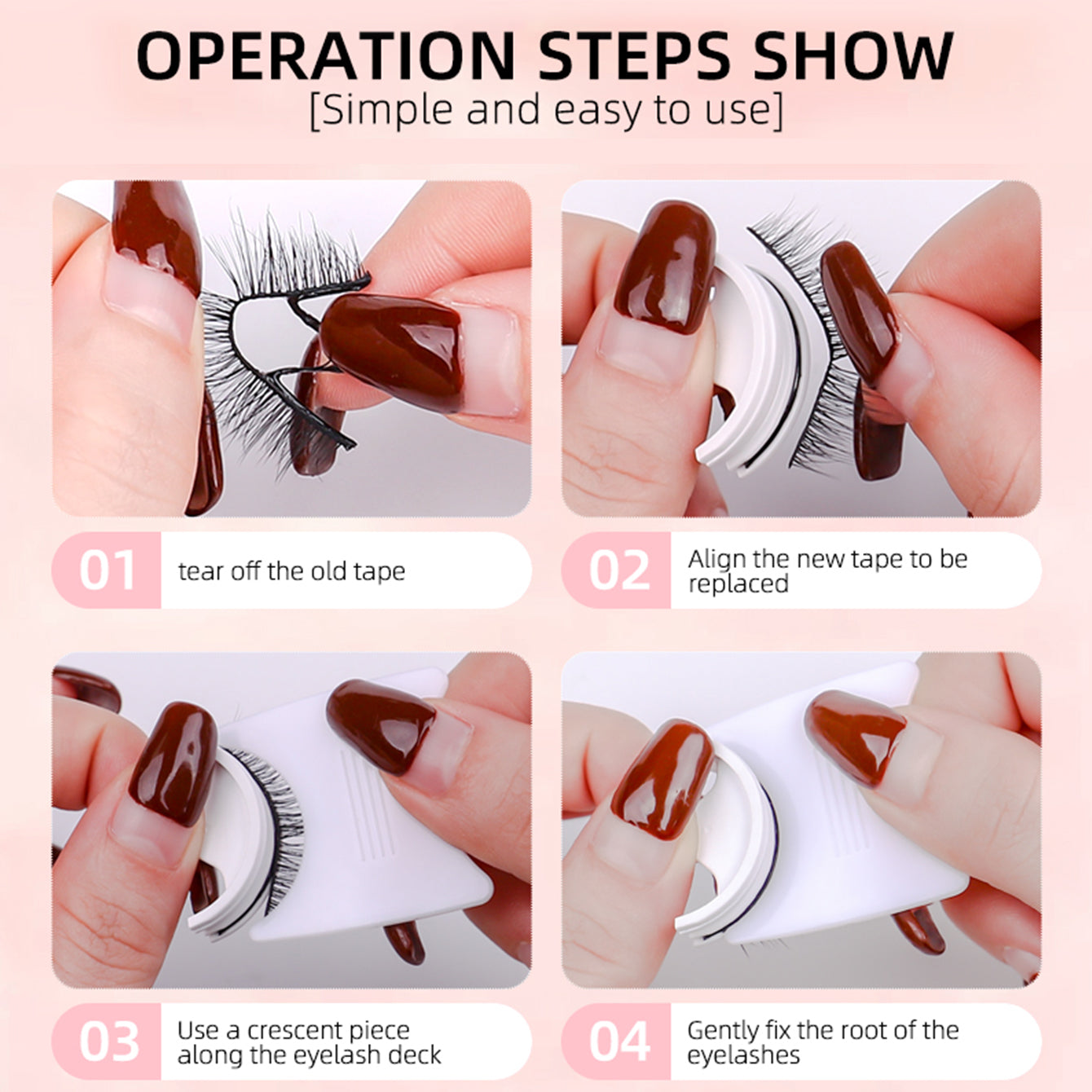 OPERATION STEPS SHOW
[Simple and easy to use]

01 tear off the old tape

02 Align the new tape to be replaced

03 Use a crescent piece along the eyelash deck

04 Gently fix the root of the eyelashes