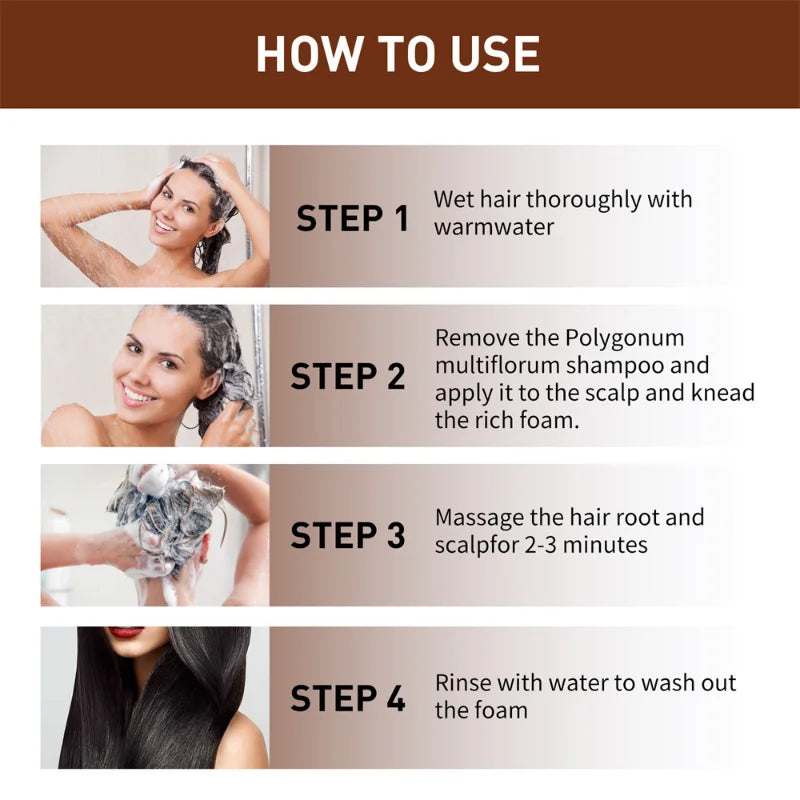 HOW TO USE

STEP 1

Wet hair thoroughly with warmwater

STEP 2

Remove the Polygonum multiflorum shampoo and apply it to the scalp and knead the rich foam.

STEP 3

Massage the hair root and scalpfor 2-3 minutes

STEP 4

Rinse with water to wash out the foam