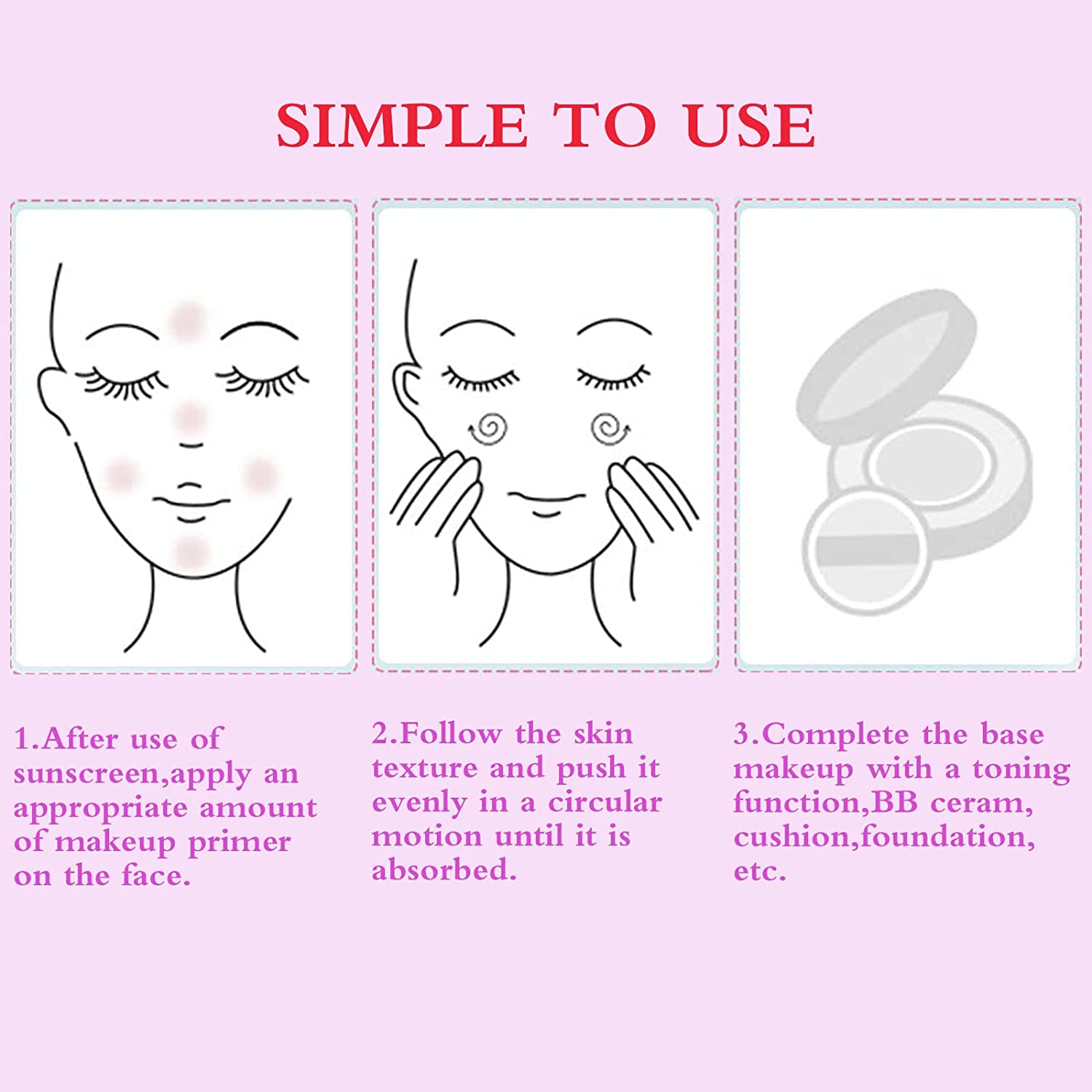 SIMPLE TO USE

1.After use of sunscreen,apply an appropriate amount of makeup primer on the face.

2.Follow the skin texture and push it evenly in a circular motion until it is absorbed.

3.Complete the base makeup with a toning function,BB ceram, cushion,foundation, etc.